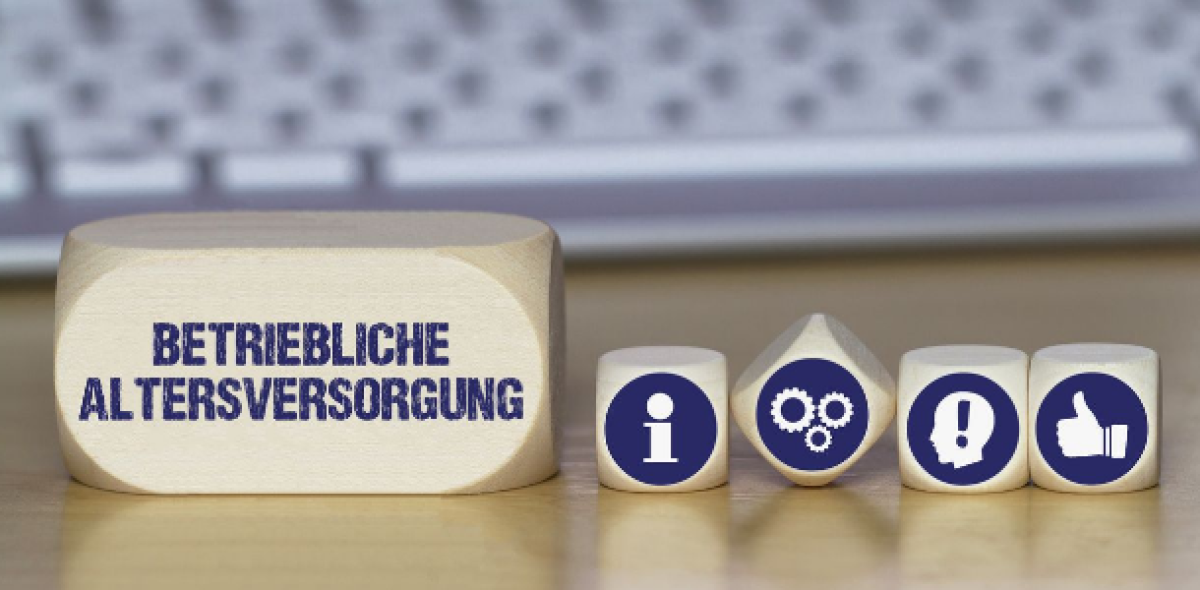 BETRIEBLICHE
ALTERSVERSORGUNG

i

!