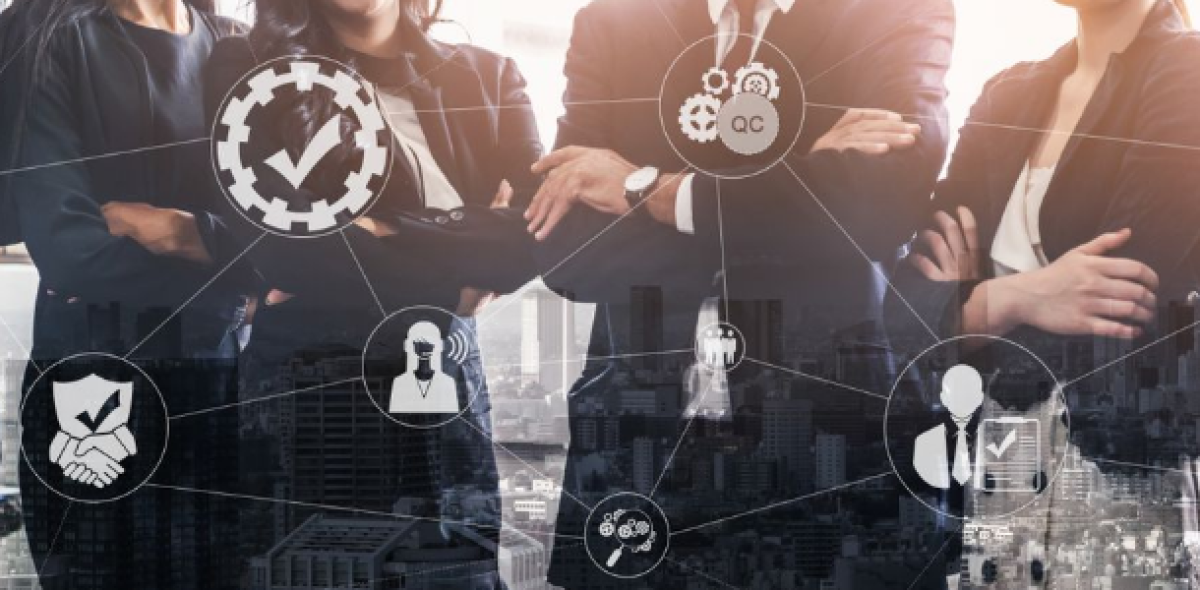 QC