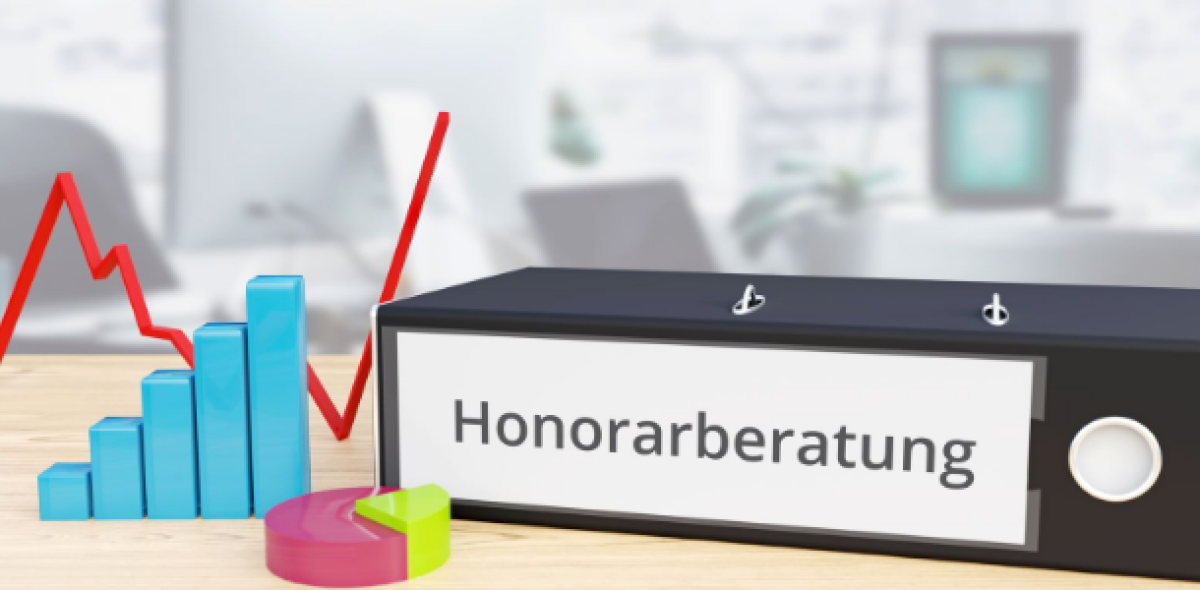 Honorarberatung