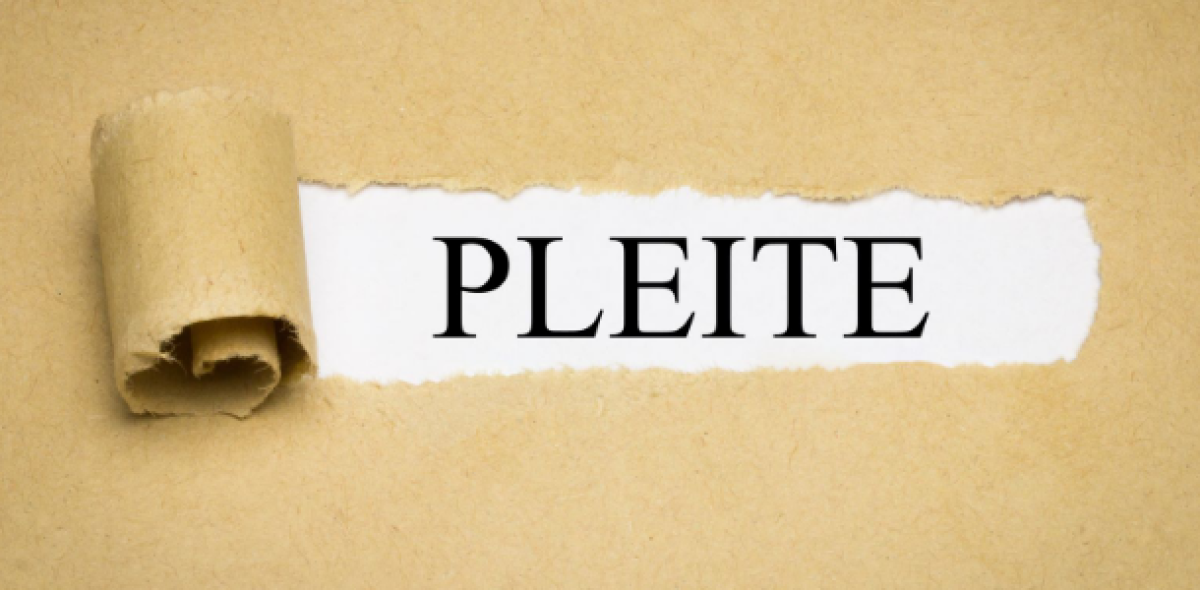 PLEITE