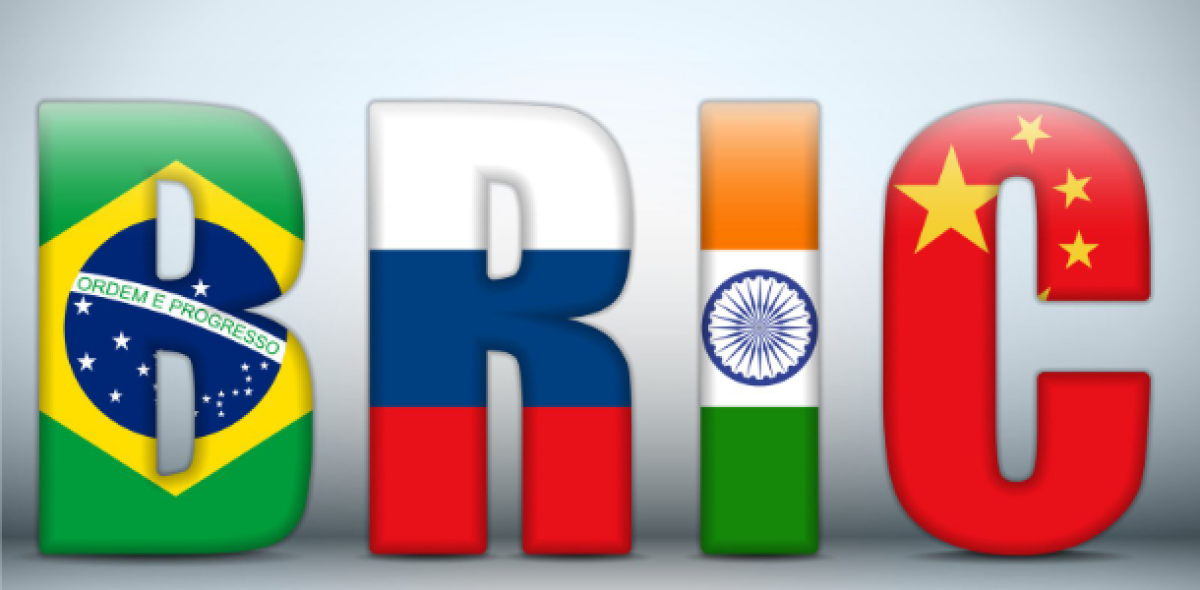 BRIC

ORDEM E PROGRESSO